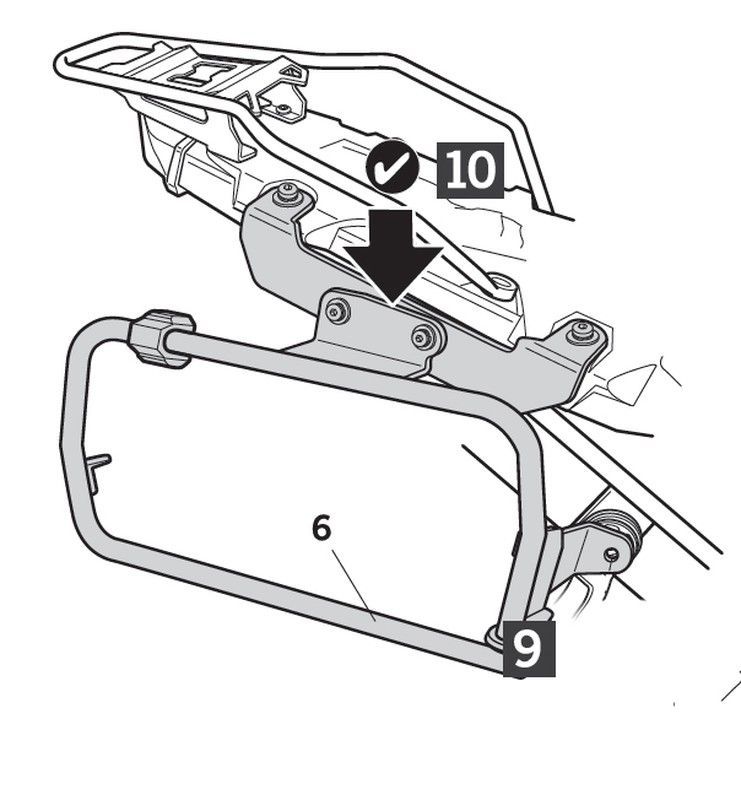 10

6

9