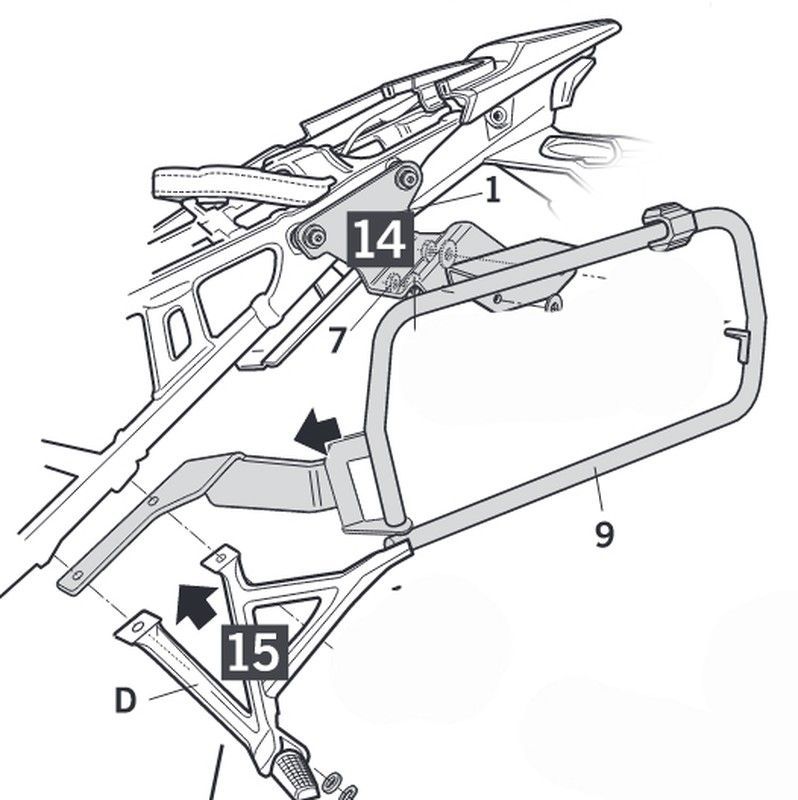 1
14
7
9
15
D