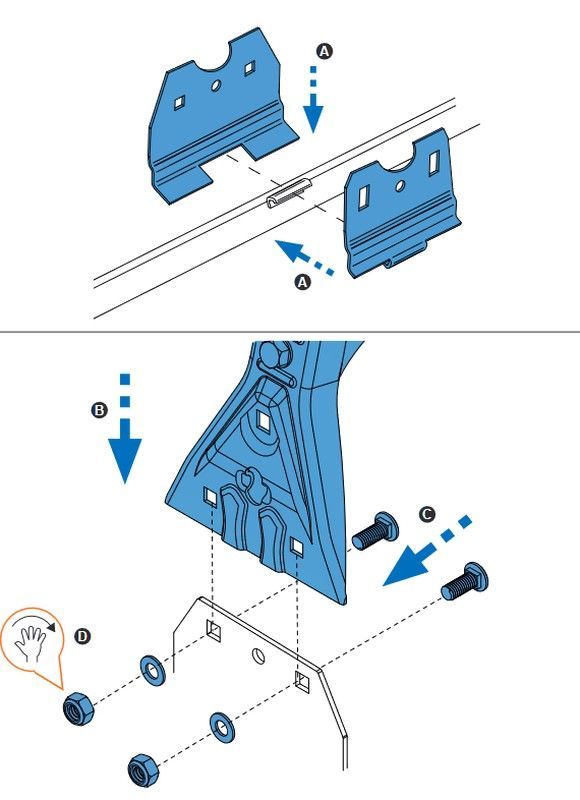 A
A
B
C
D