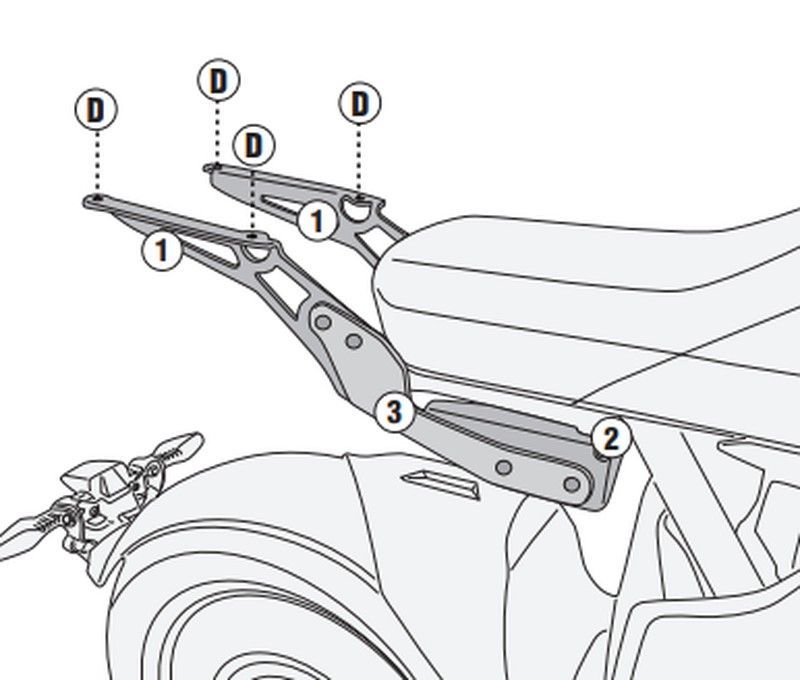 D
D
D
D
1
1
3
2