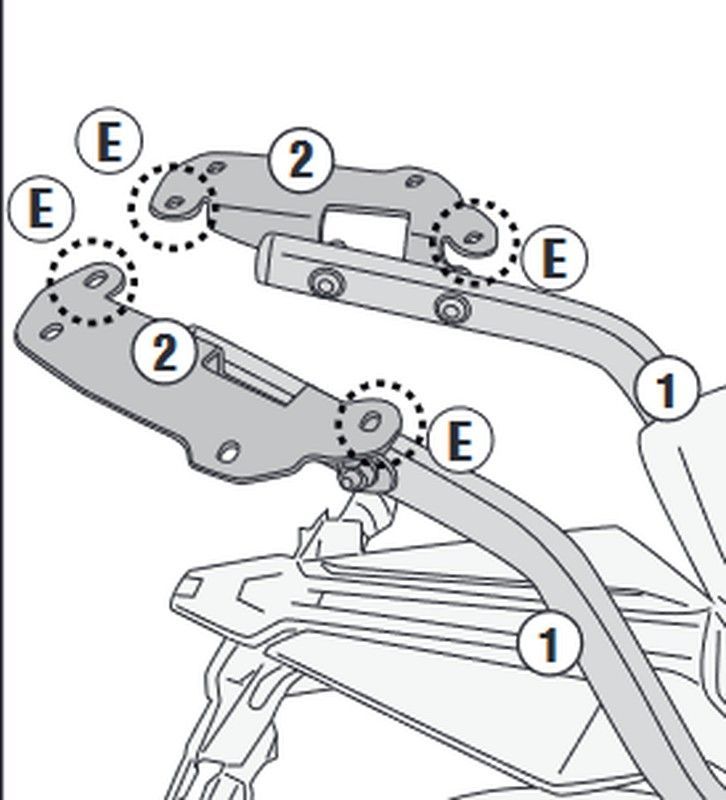 E
2
E
E
2
1
E
1