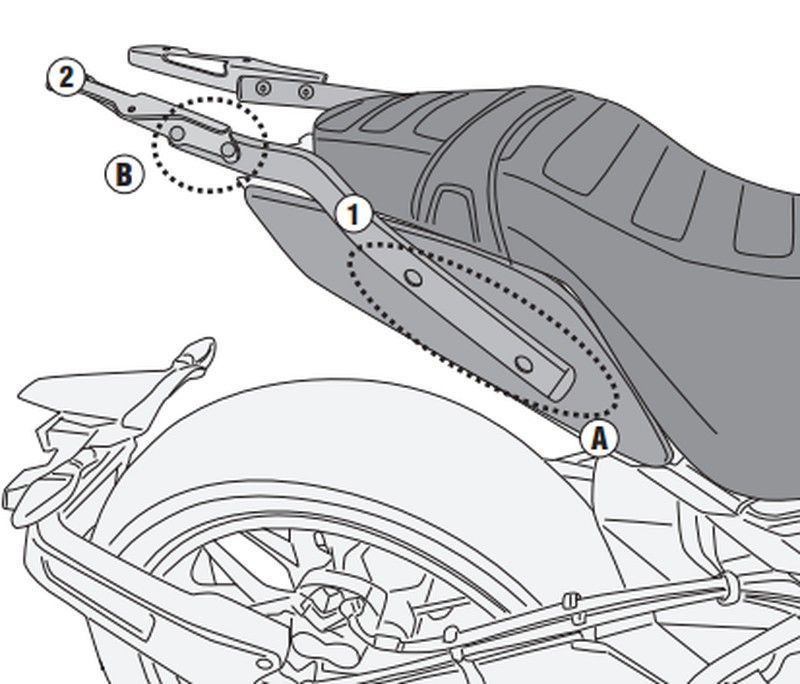 2
B
1
A