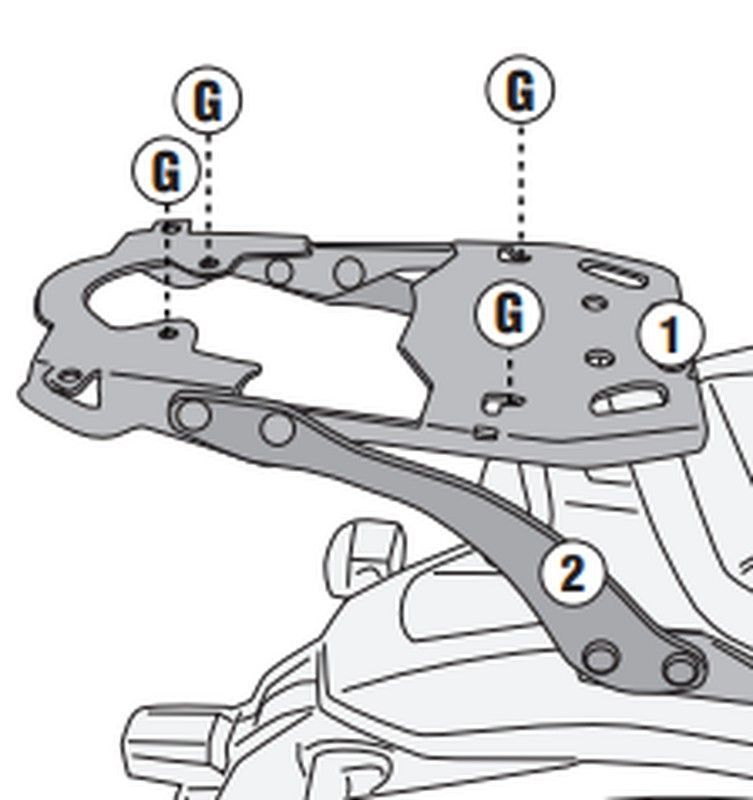 G
G
G
G
1
2