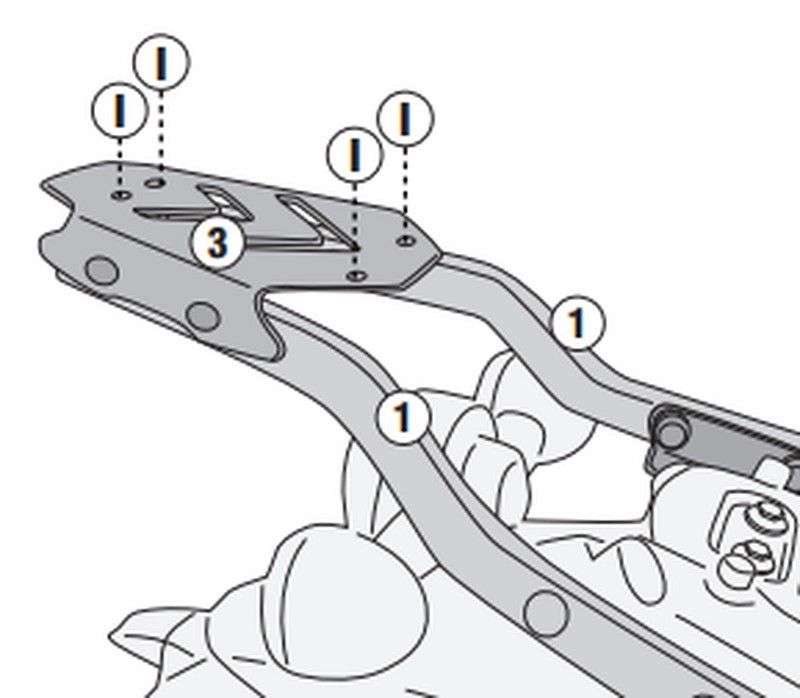 I
I
I
I
3
1
1