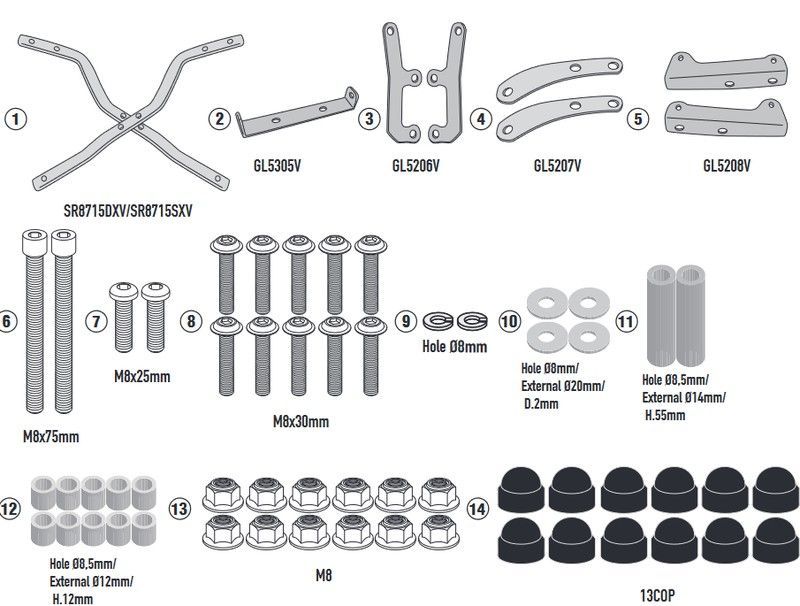 1
SR8715DXV/SR8715SXV

2
GL5305V

3
GL5206V

4
GL5207V

5
GL5208V

6
M8x75mm

7
M8x25mm

8
M8x30mm

9
Hole Ø8mm

10
Hole Ø8mm/
External Ø20mm/
D.2mm

11
Hole Ø8,5mm/
External Ø14mm/
H.55mm

12
Hole Ø8,5mm/
External Ø12mm/
H.12mm

13
M8

14
13COP