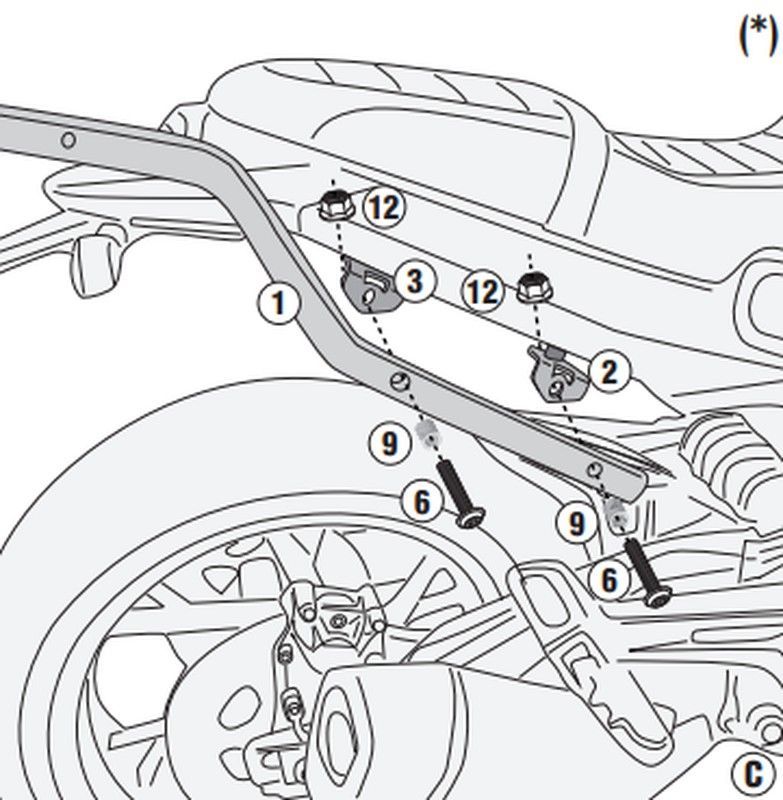 (*)
12
3
12
1
2
9
6
9
6
C