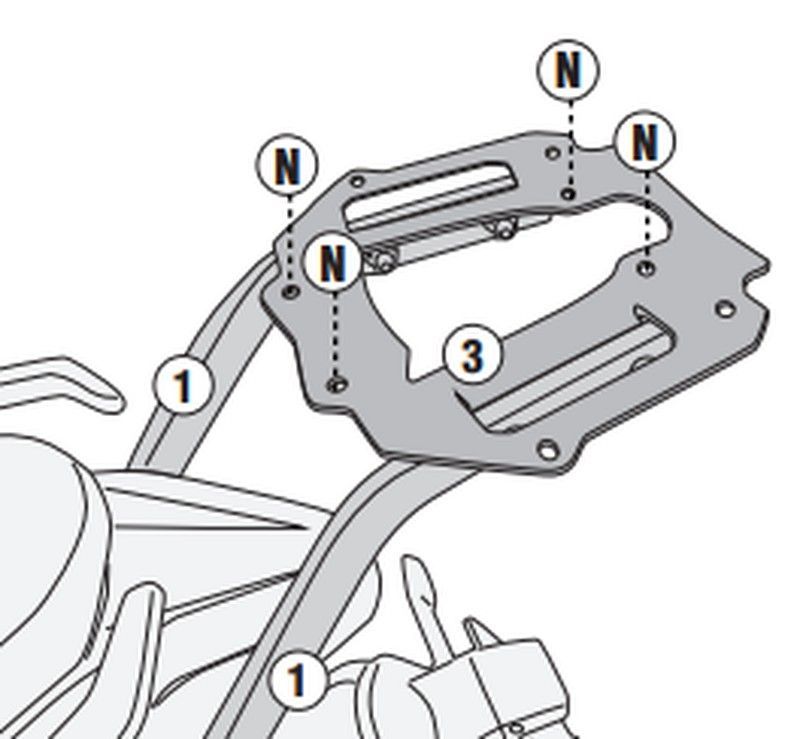 N
N
N
N
3
1
1