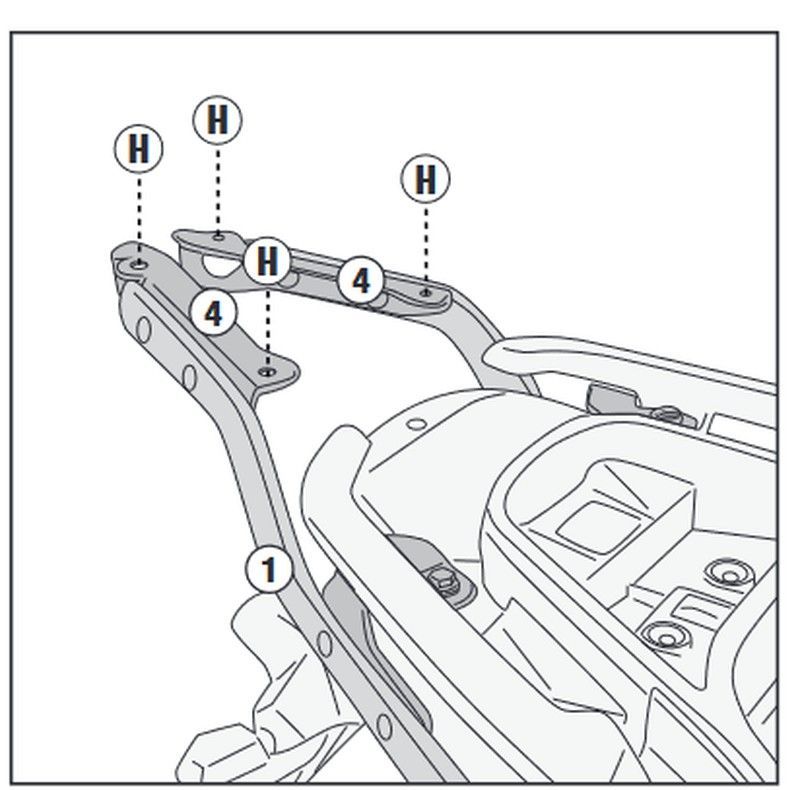 H
H
H
H
4
4
1