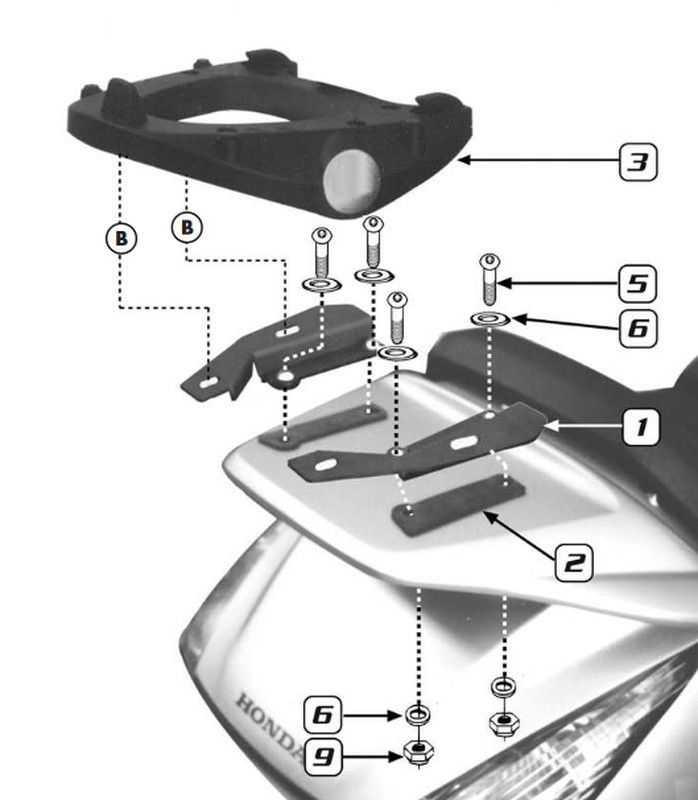 3
B
B
5
6
1
2
HONDA
6
9