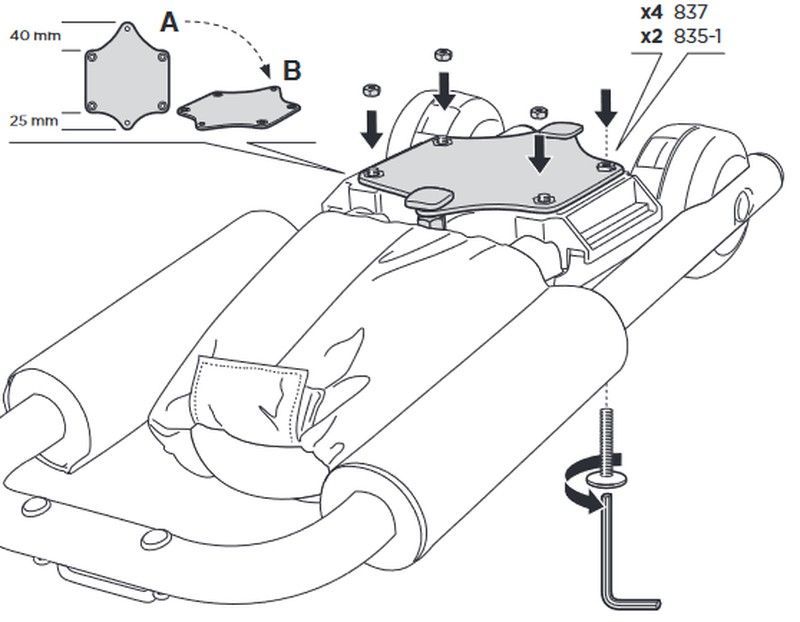 40 mm
25 mm
A
B
x4 837
x2 835-1