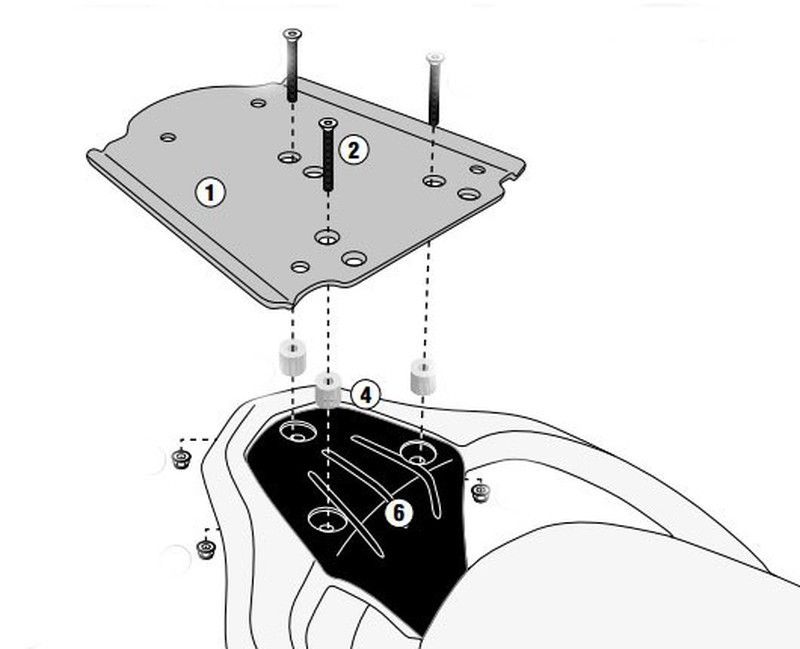 2
1
4
6