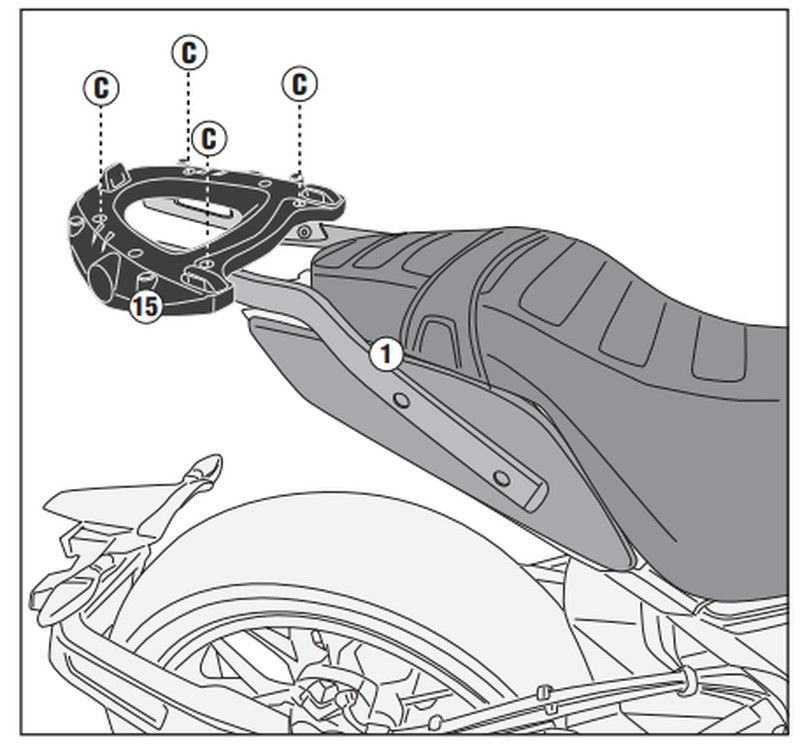 C
C
C
C
15
1