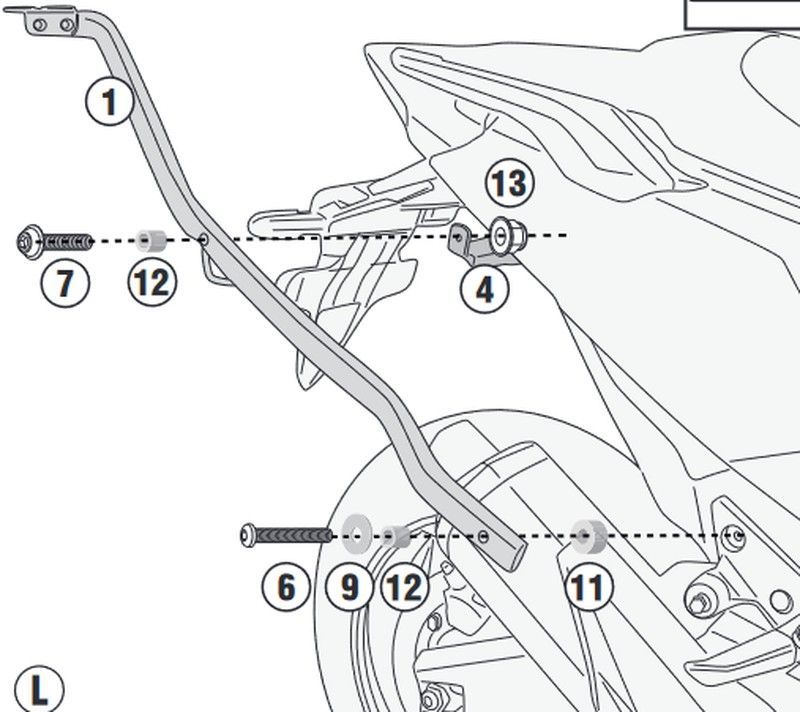 1
13
7
12
4
6
9
12
11
L