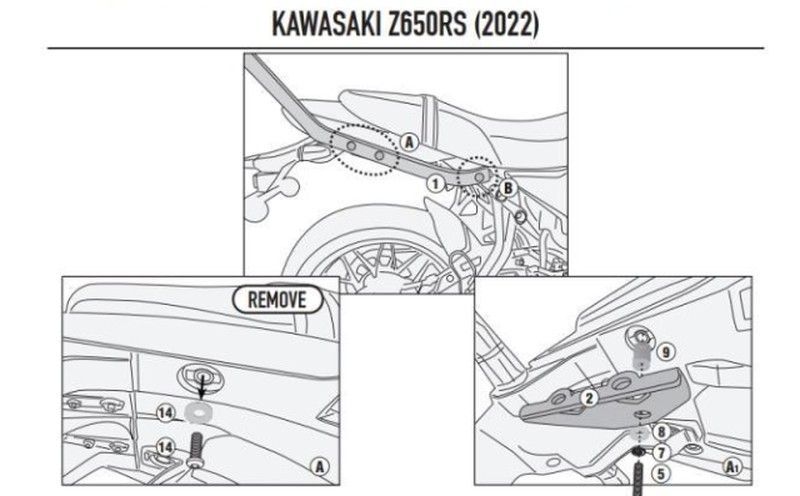 KAWASAKI Z650RS (2022)

A
1
B

REMOVE
14
14
A

9
2
8
7
5
A1