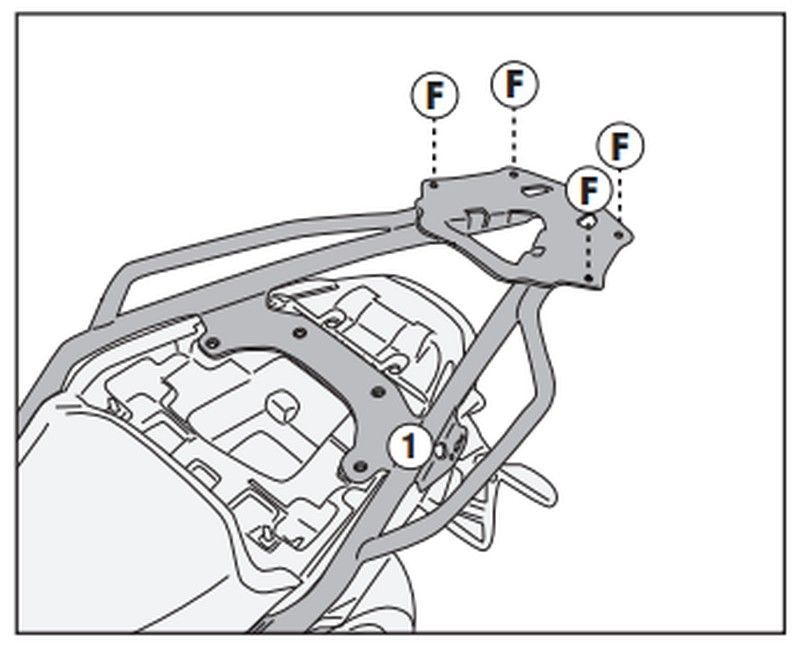 F
F
F
F
1