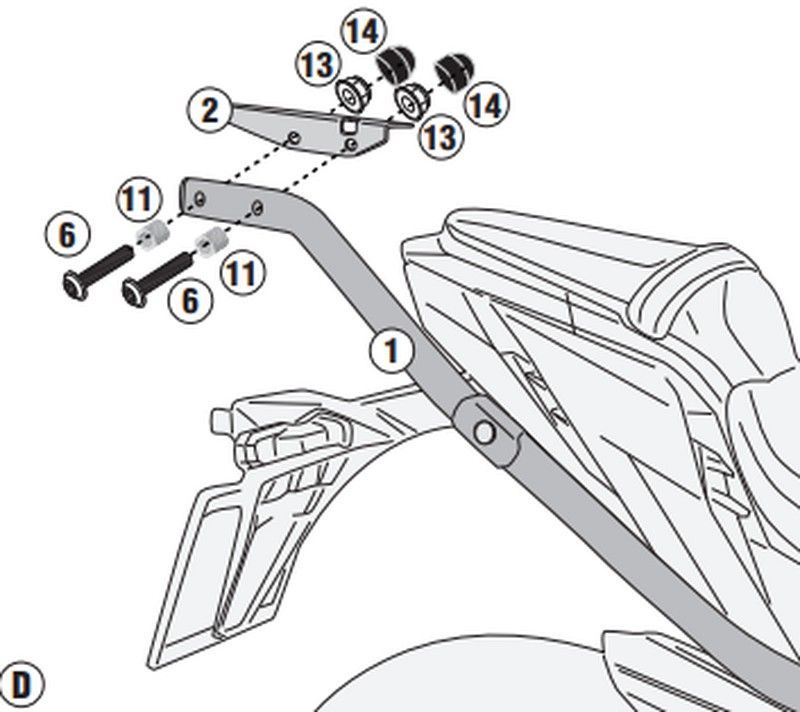 14
13
14
2
13
11
6
11
6
1
D