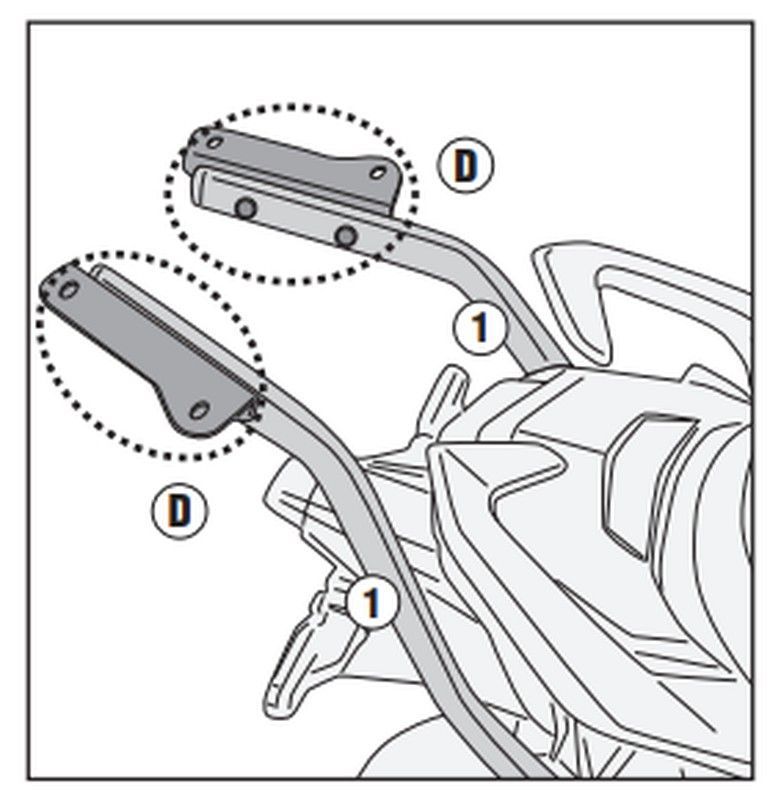 D
1
D
1