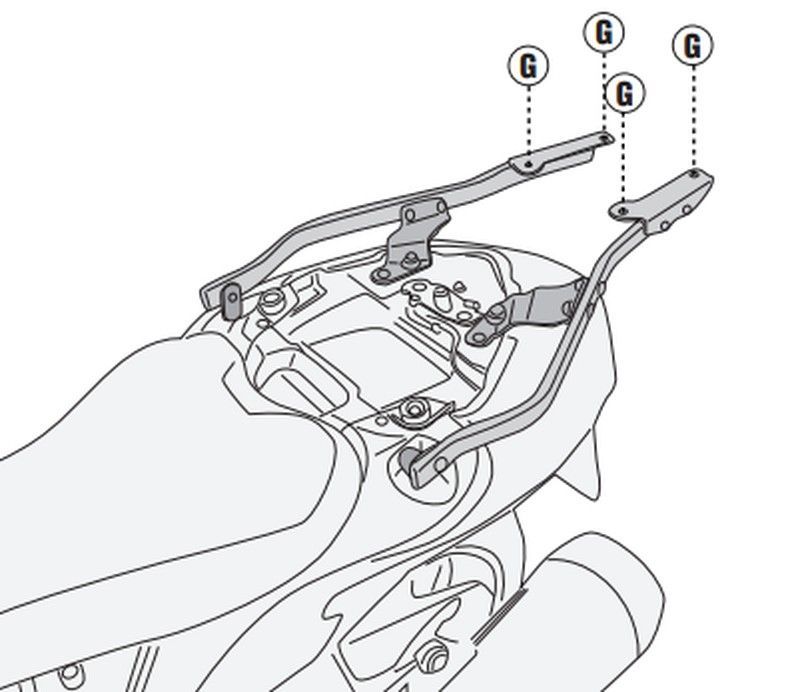 G
G
G
G