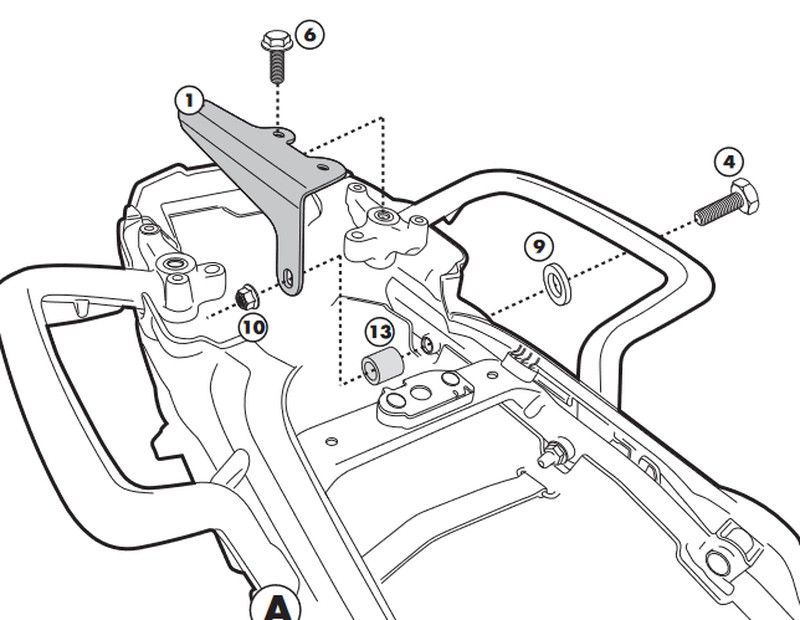 6
1
4
9
10
13
A