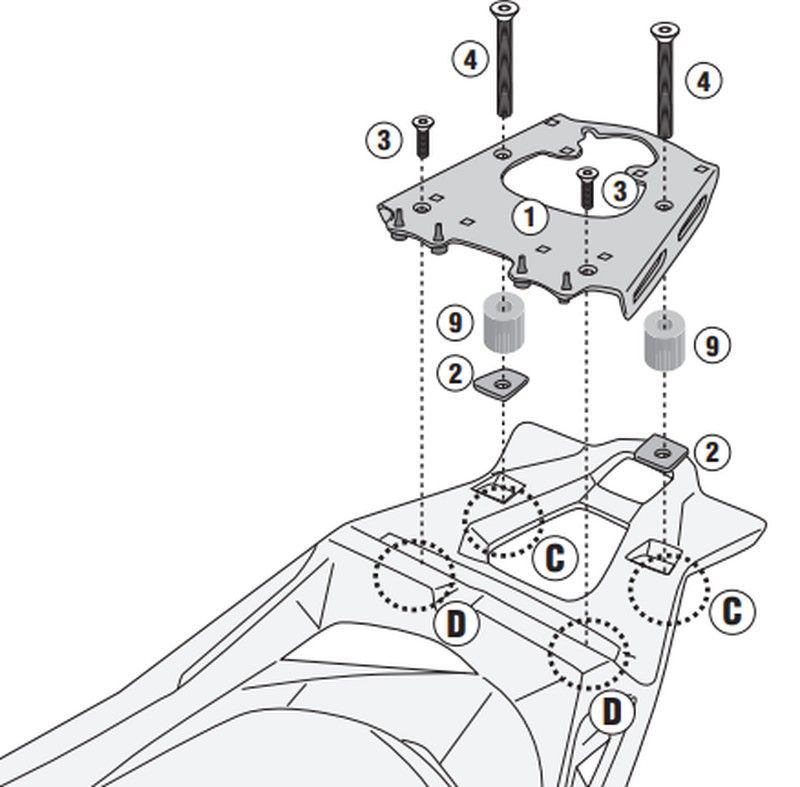 4
4
3
3
1
9
9
2
2
C
C
D
D