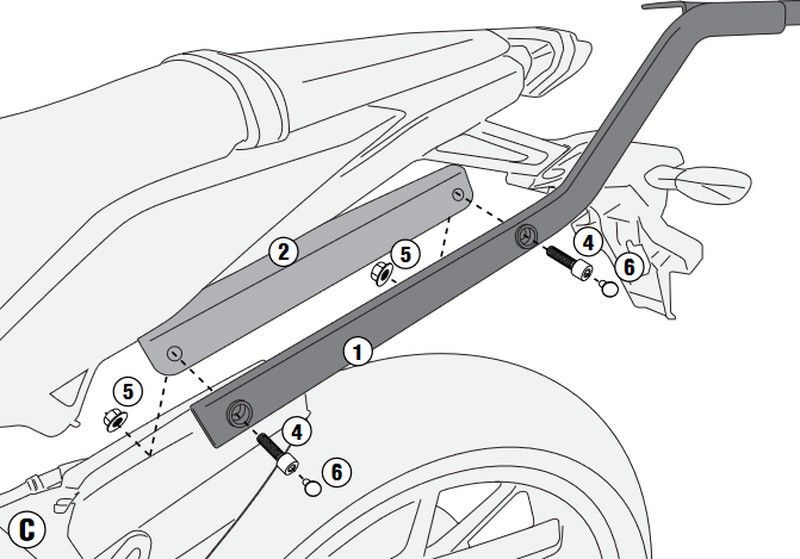 2
5
4
6
1
5
4
6
C