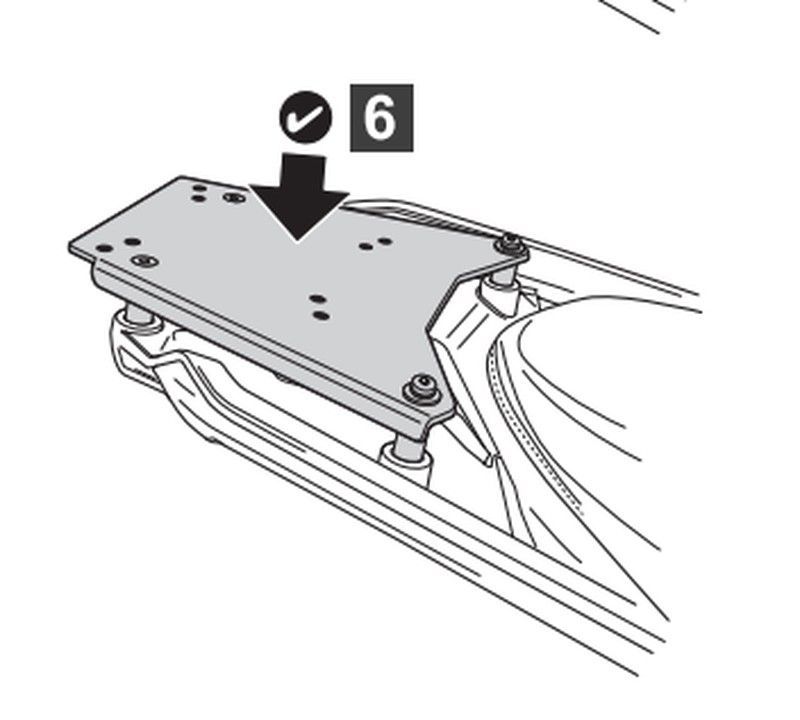 6