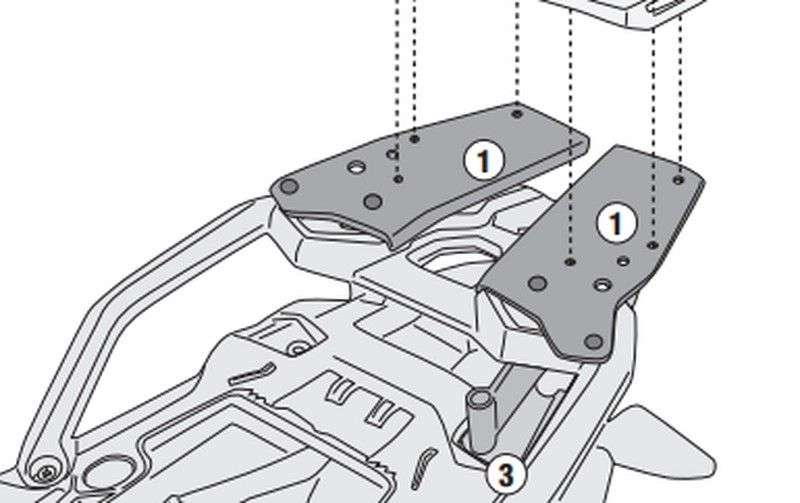 1
1
3