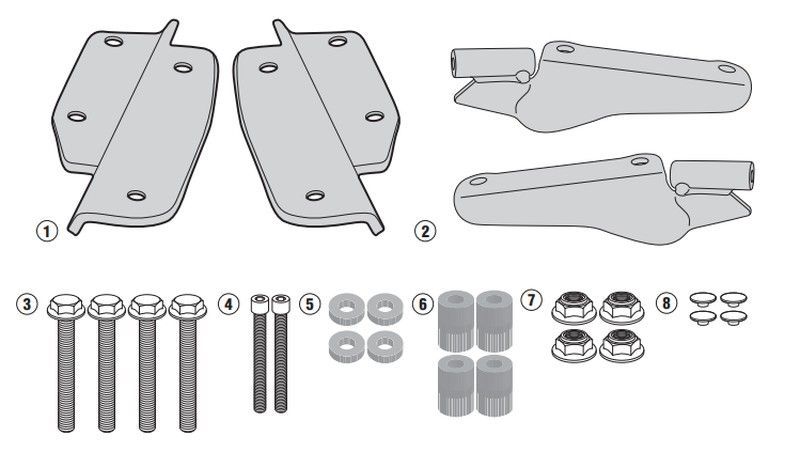 1
2
3
4
5
6
7
8