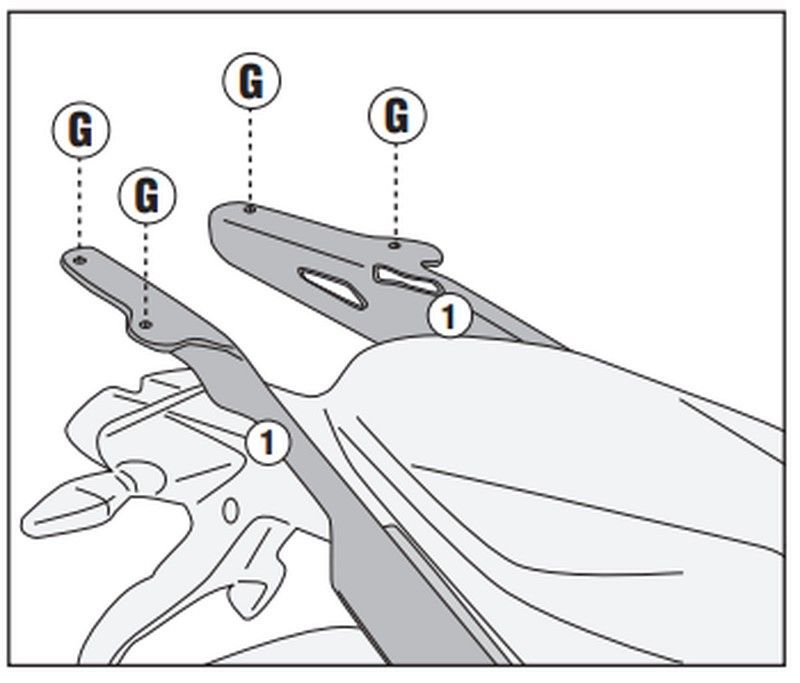 G
G
G
G
1
1