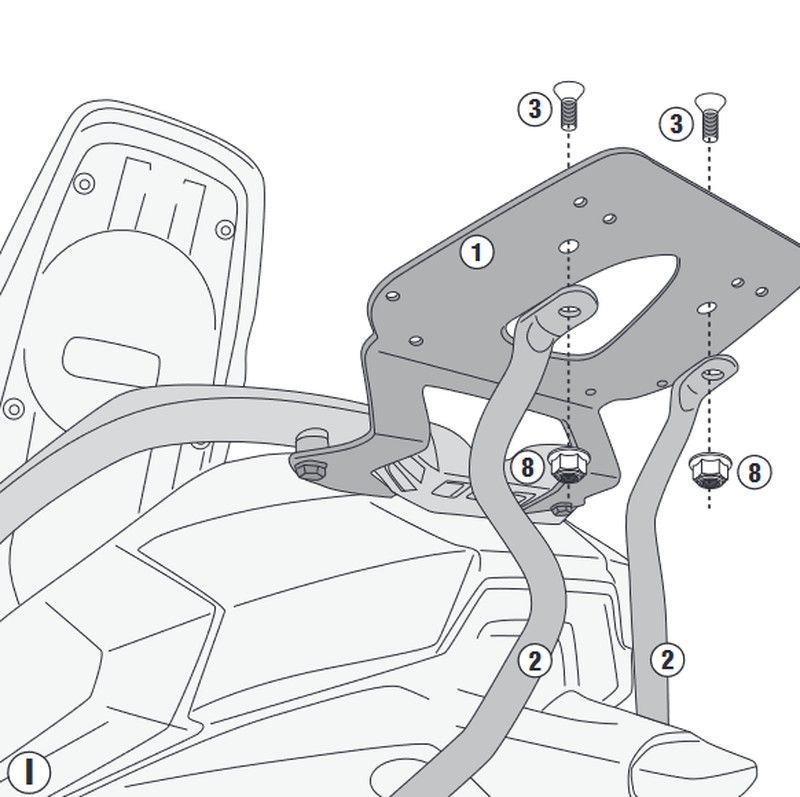 3
3
1
8
8
2
2
I