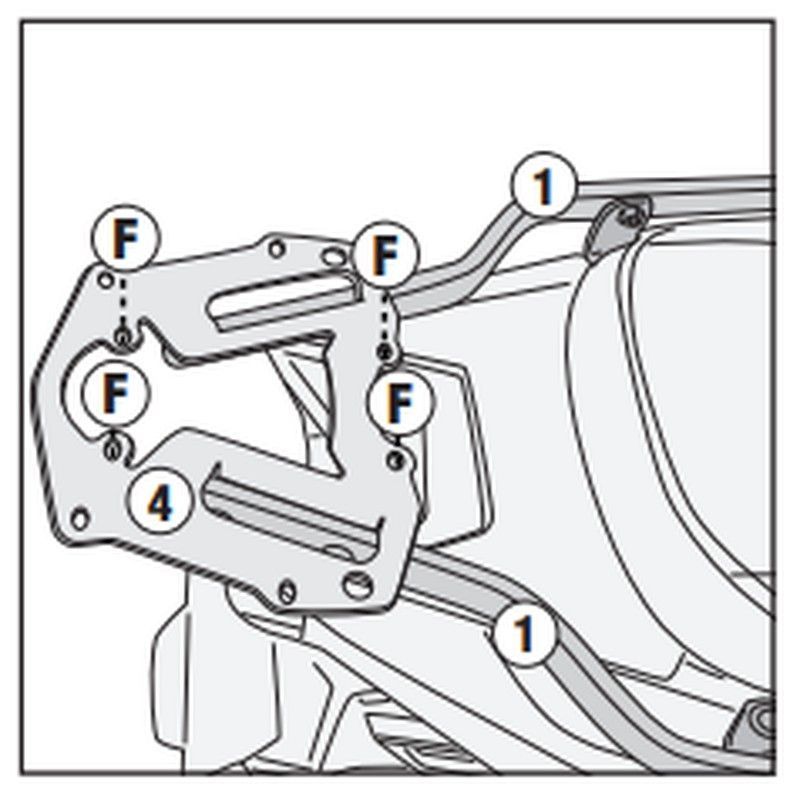 1
F
F
F
F
4
1