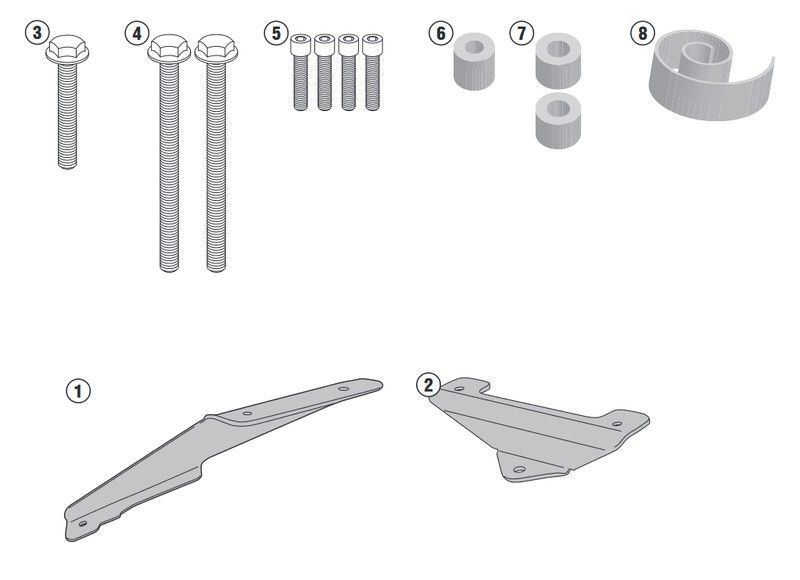 3 4 5 6 7 8

1 2