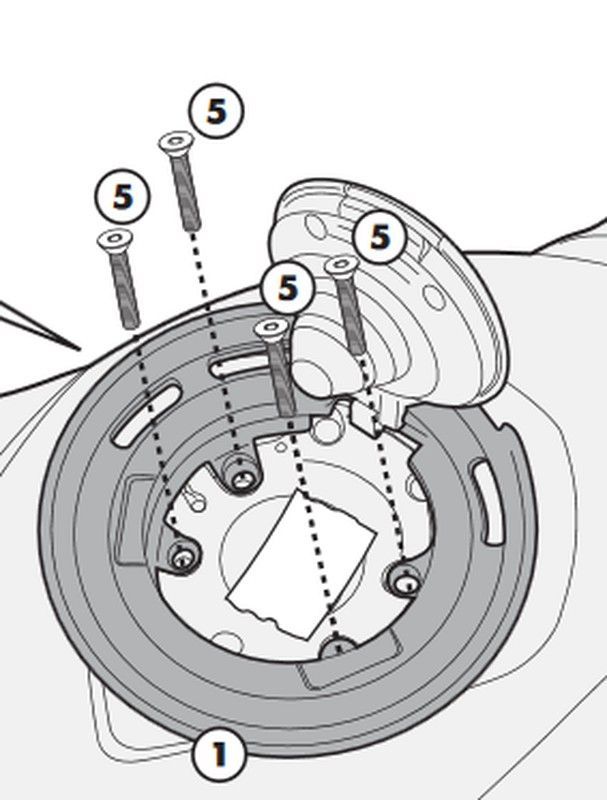 5
5
5
5
1