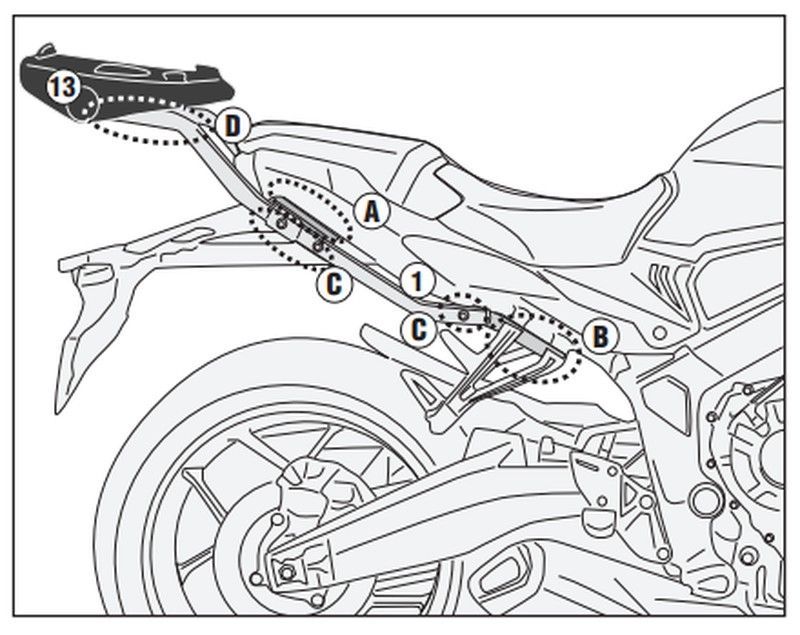 13
D
A
C
1
C
B