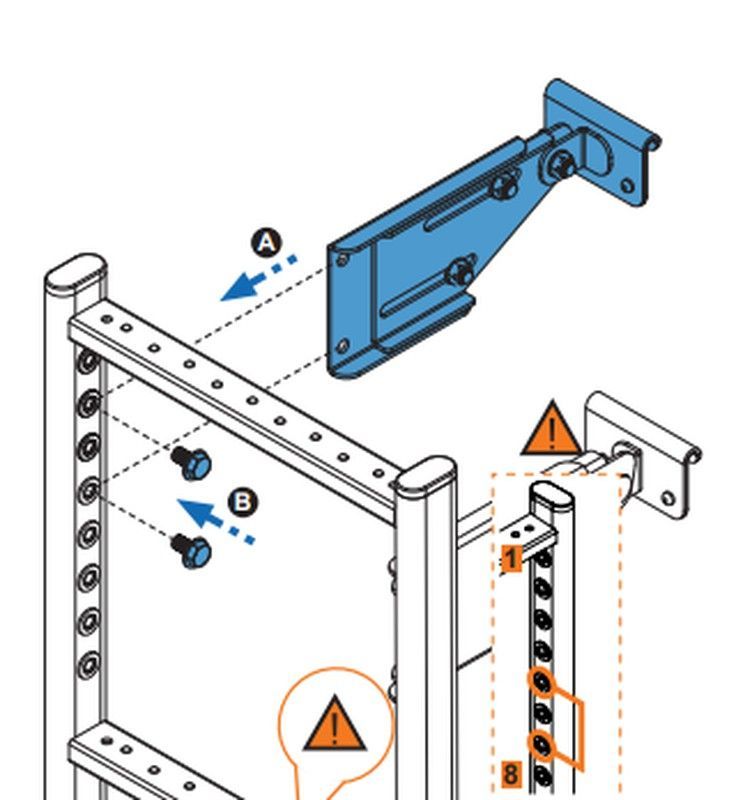 A
B
1
8