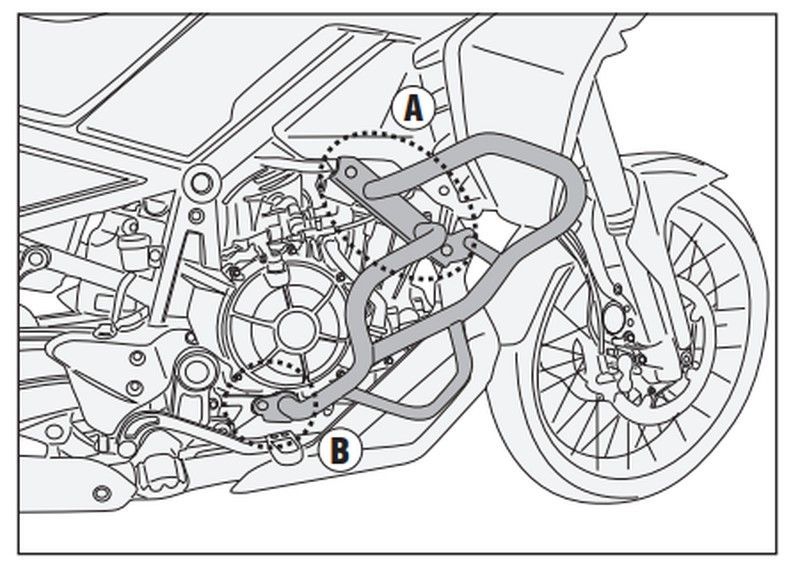 A

B