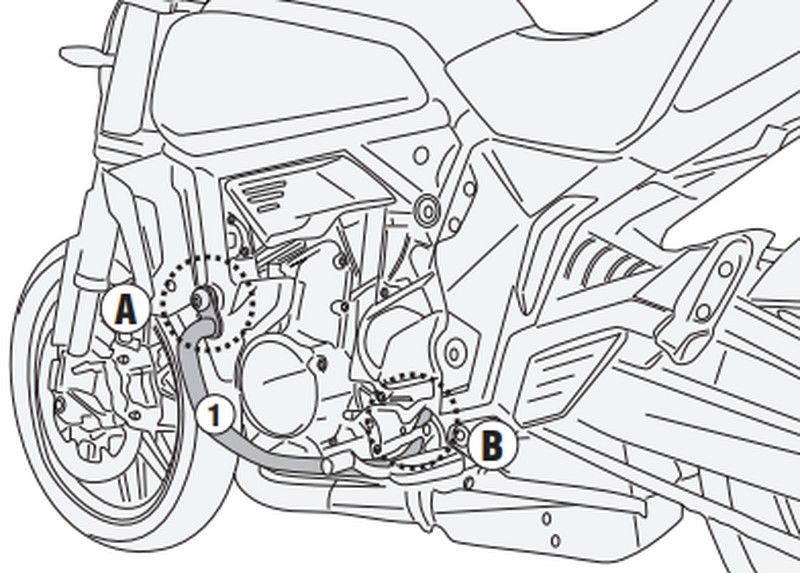 A
1
B