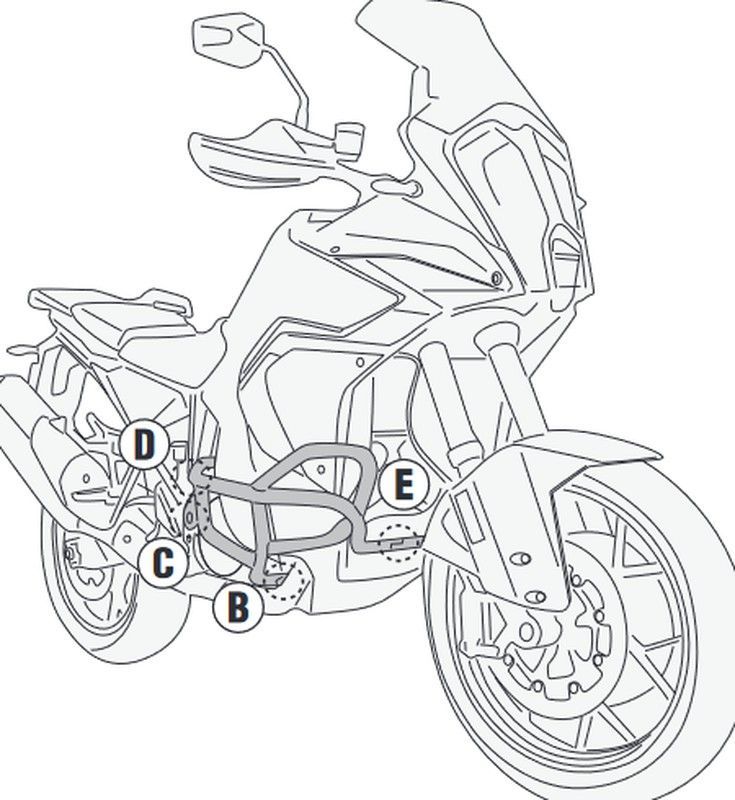 D
E
C
B