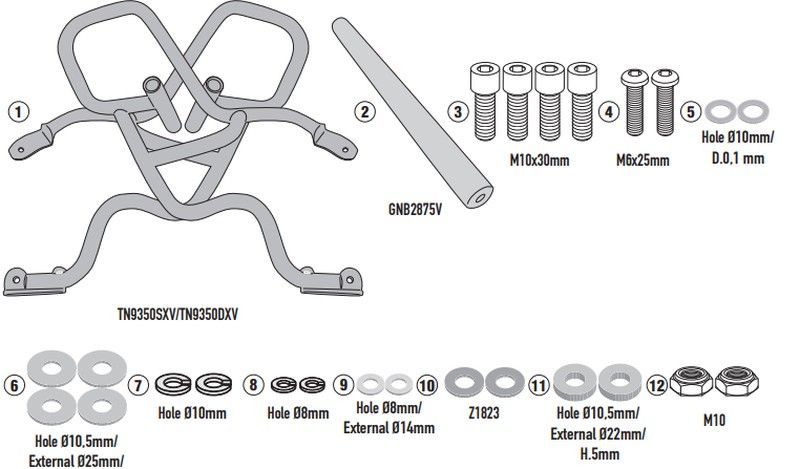 1

TN9350SXV/TN9350DXV

2

GNB2875V

3

M10x30mm

4

M6x25mm

5

Hole Ø10mm/ D.0,1 mm

6

Hole Ø10,5mm/ External Ø25mm/

7

Hole Ø10mm

8

Hole Ø8mm

9

Hole Ø8mm/ External Ø14mm

10

Z1823

11

Hole Ø10,5mm/ External Ø22mm/ H.5mm

12

M10