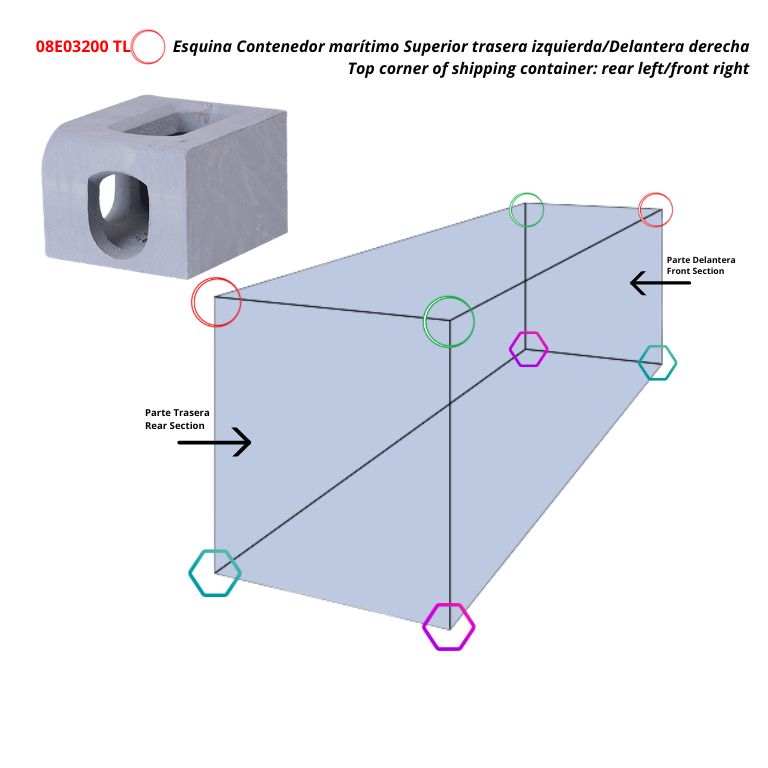 08E03200 TL Esquina Contenedor marítimo Superior trasera izquierda/Delantera derecha
Top corner of shipping container: rear left/front right

Parte Delantera
Front Section

Parte Trasera
Rear Section