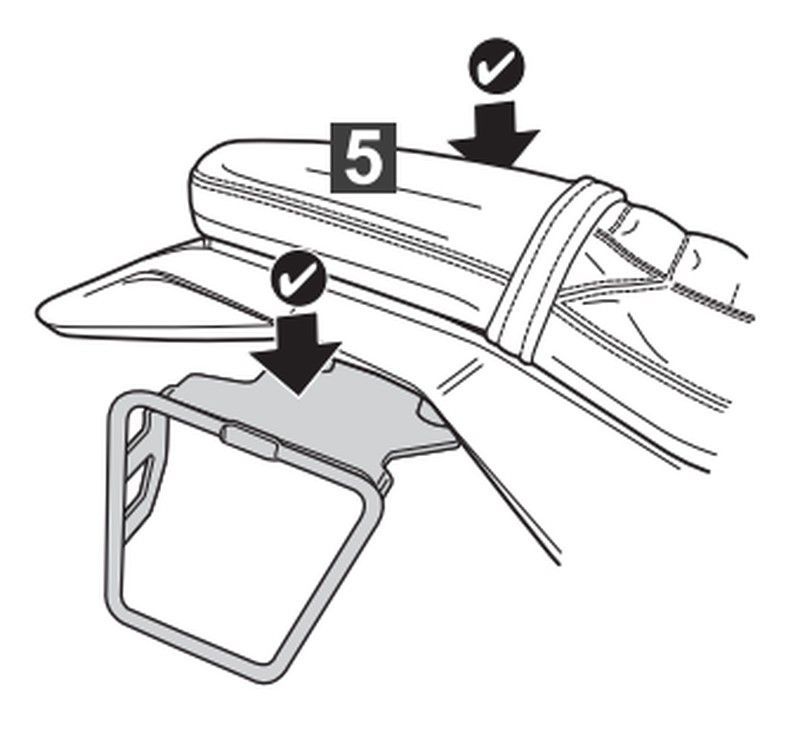 5