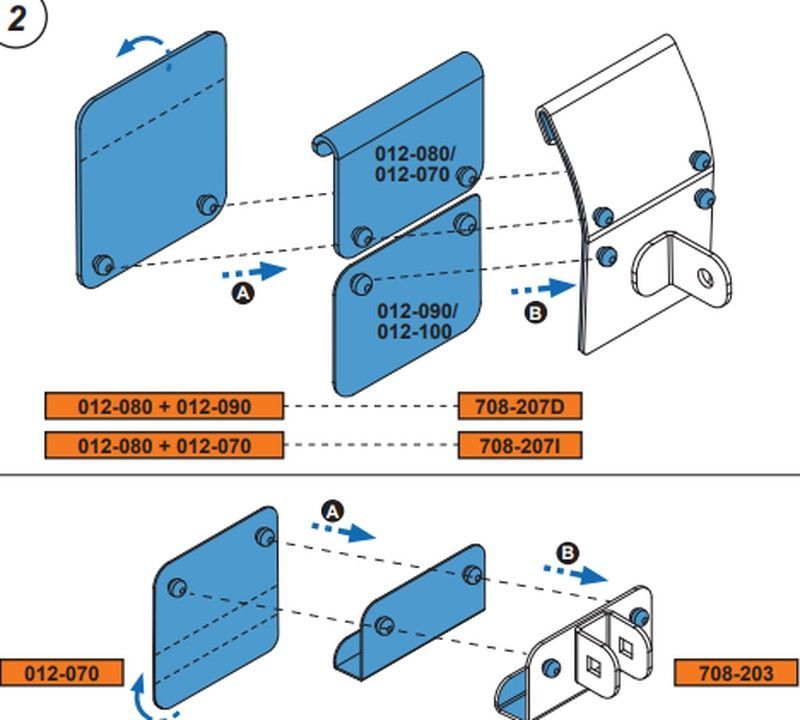 2

012-080/
012-070

012-090/
012-100

A

B

012-080 + 012-090

708-207D

012-080 + 012-070

708-207I

A

B

012-070

708-203