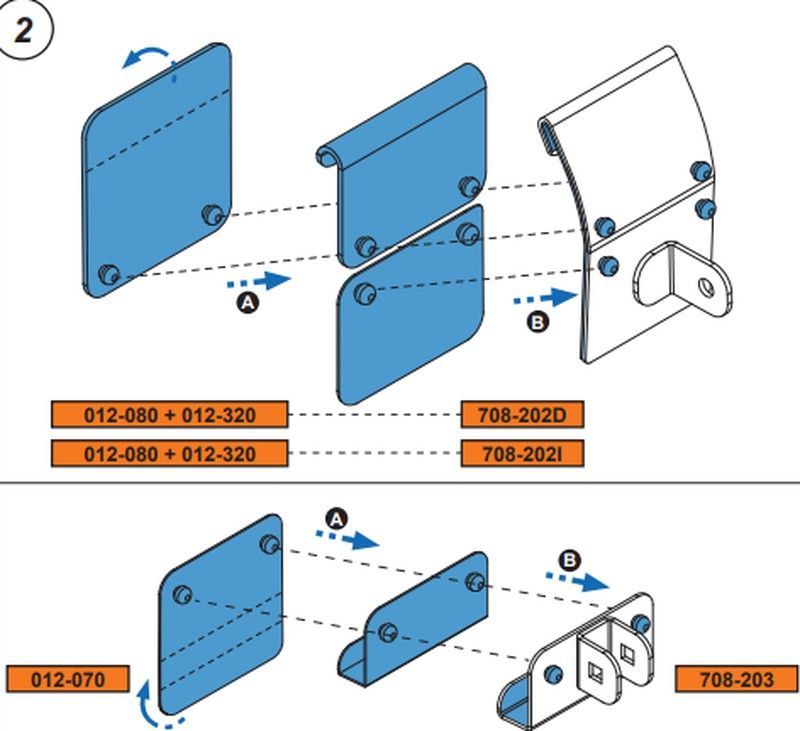 2

A

B

012-080 + 012-320

708-202D

012-080 + 012-320

708-202I

A

B

012-070

708-203