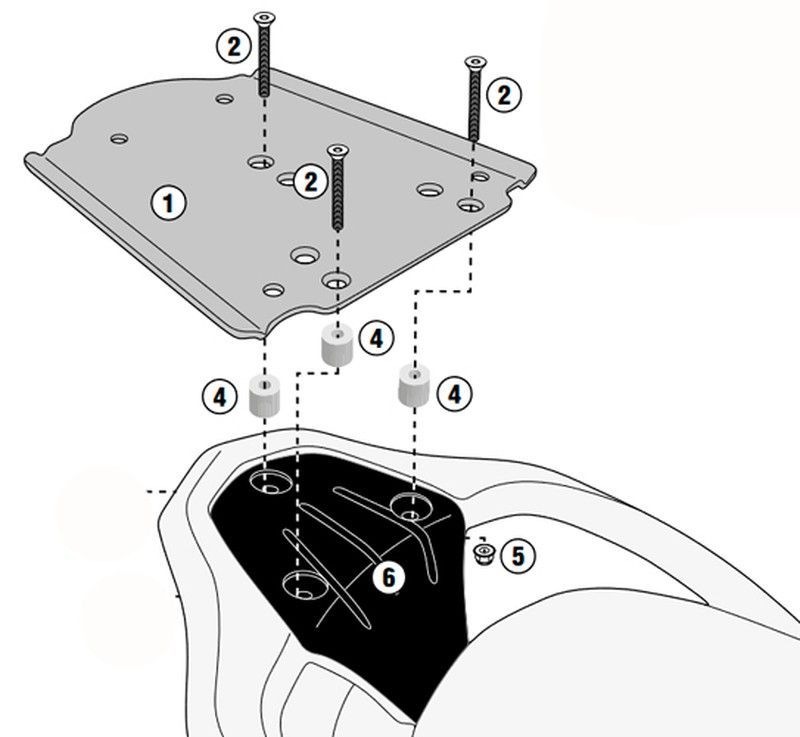 2
2
2
1
4
4
4
5
6