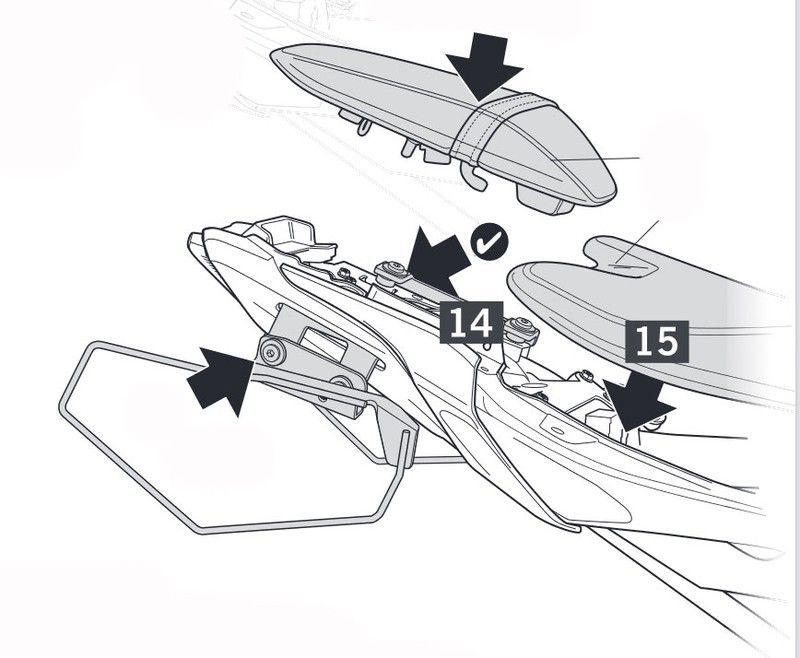 14

15