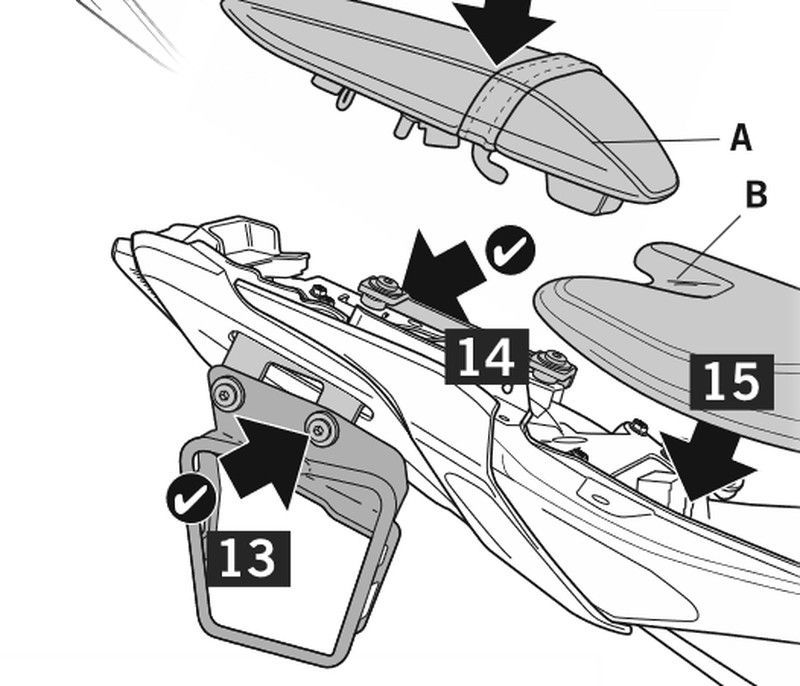 A

B

14

15

13