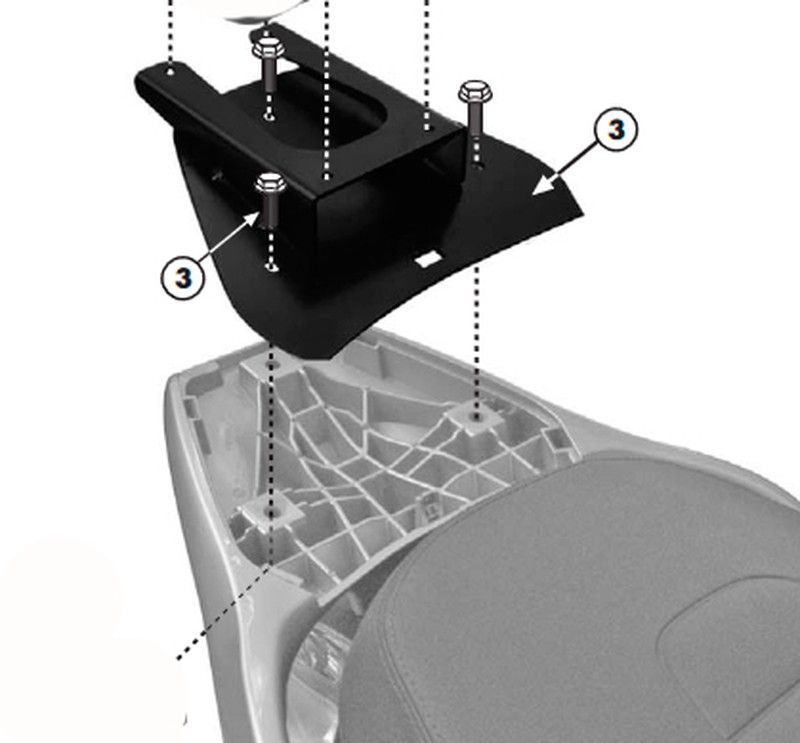 3

3