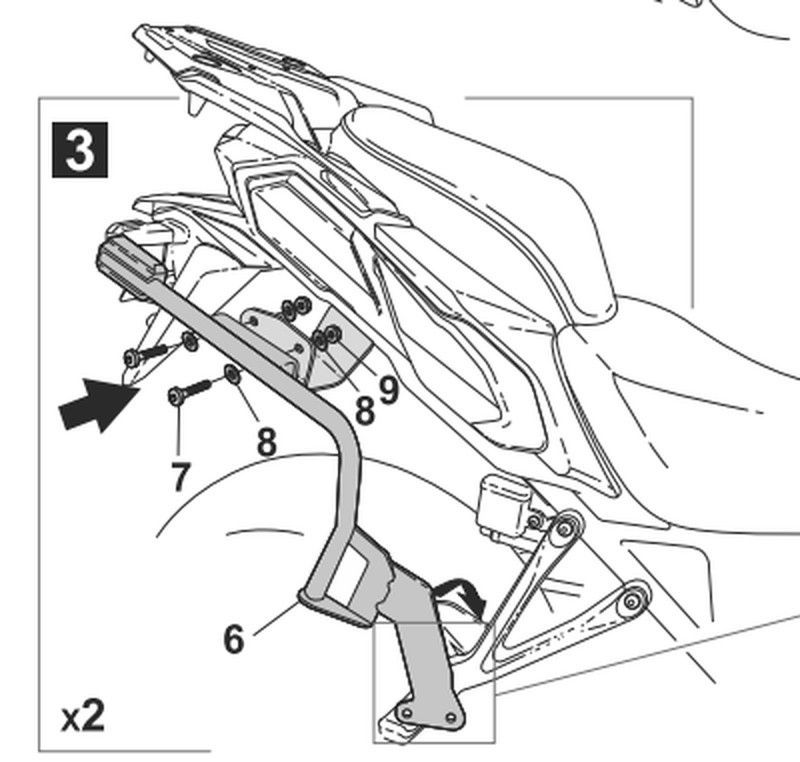 3
9
8
8
7
6
x2