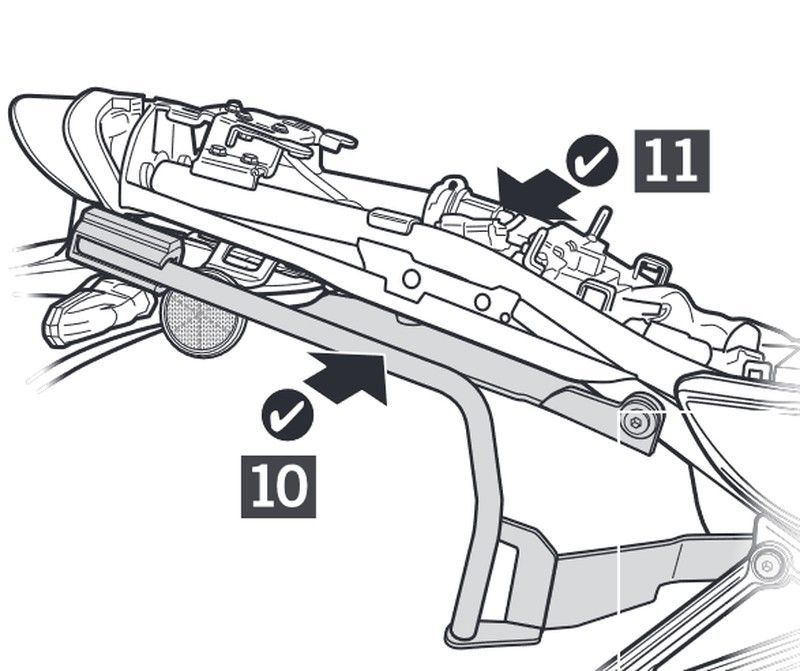 11

10