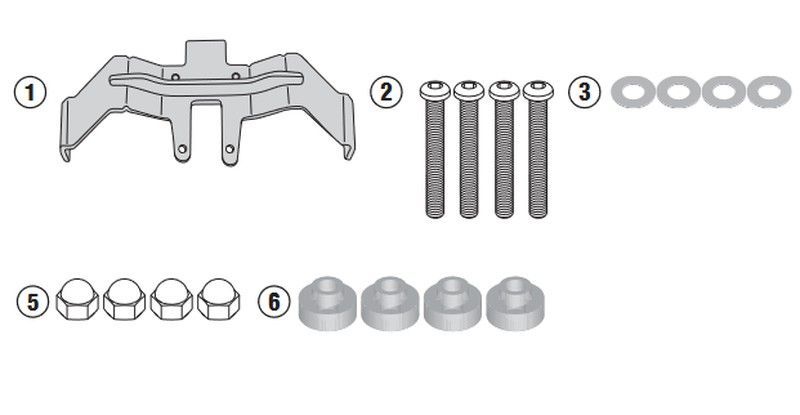 1
2
3
5
6